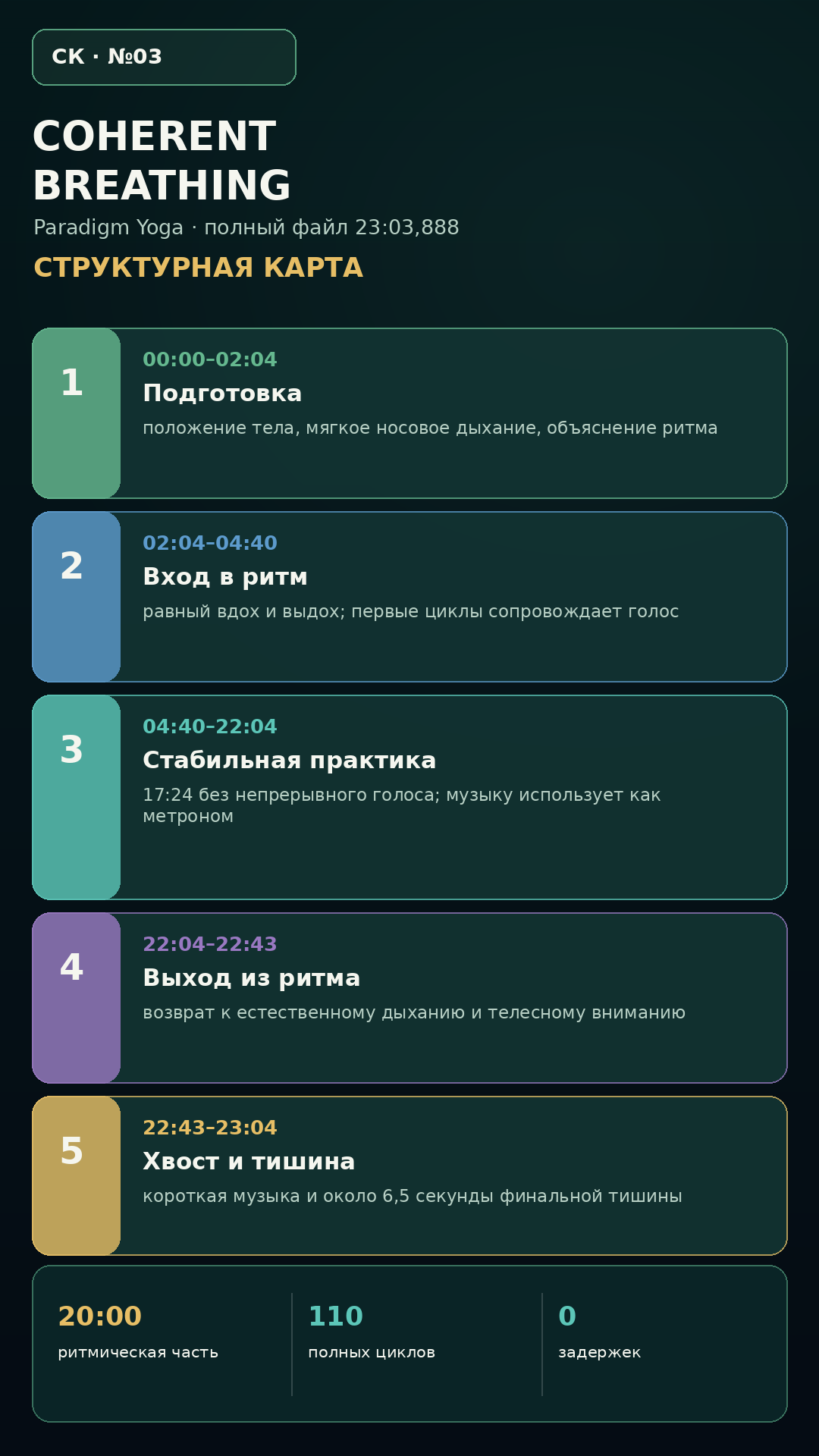 СК · №03

COHERENT BREATHING

Paradigm Yoga · полный файл 23:03,888

СТРУКТУРНАЯ КАРТА

1
00:00–02:04
Подготовка
положение тела, мягкое носовое дыхание, объяснение ритма

2
02:04–04:40
Вход в ритм
равный вдох и выдох; первые циклы сопровождает голос

3
04:40–22:04
Стабильная практика
17:24 без непрерывного голоса; музыку использует как метроном

4
22:04–22:43
Выход из ритма
возврат к естественному дыханию и телесному вниманию

5
22:43–23:04
Хвост и тишина
короткая музыка и около 6,5 секунды финальной тишины

20:00
ритмическая часть

110
полных циклов

0
задержек